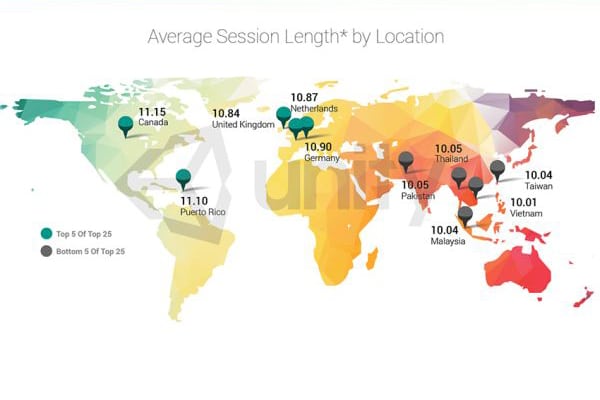 Average Session Length* by Location

11.15
Canada

10.84
United Kingdom

10.87
Netherlands

10.90
Germany

11.10
Puerto Rico

10.05
Thailand

10.05
Pakistan

10.04
Taiwan

10.01
Vietnam

10.04
Malaysia

unity

Top 5 Of Top 25
Bottom 5 Of Top 25